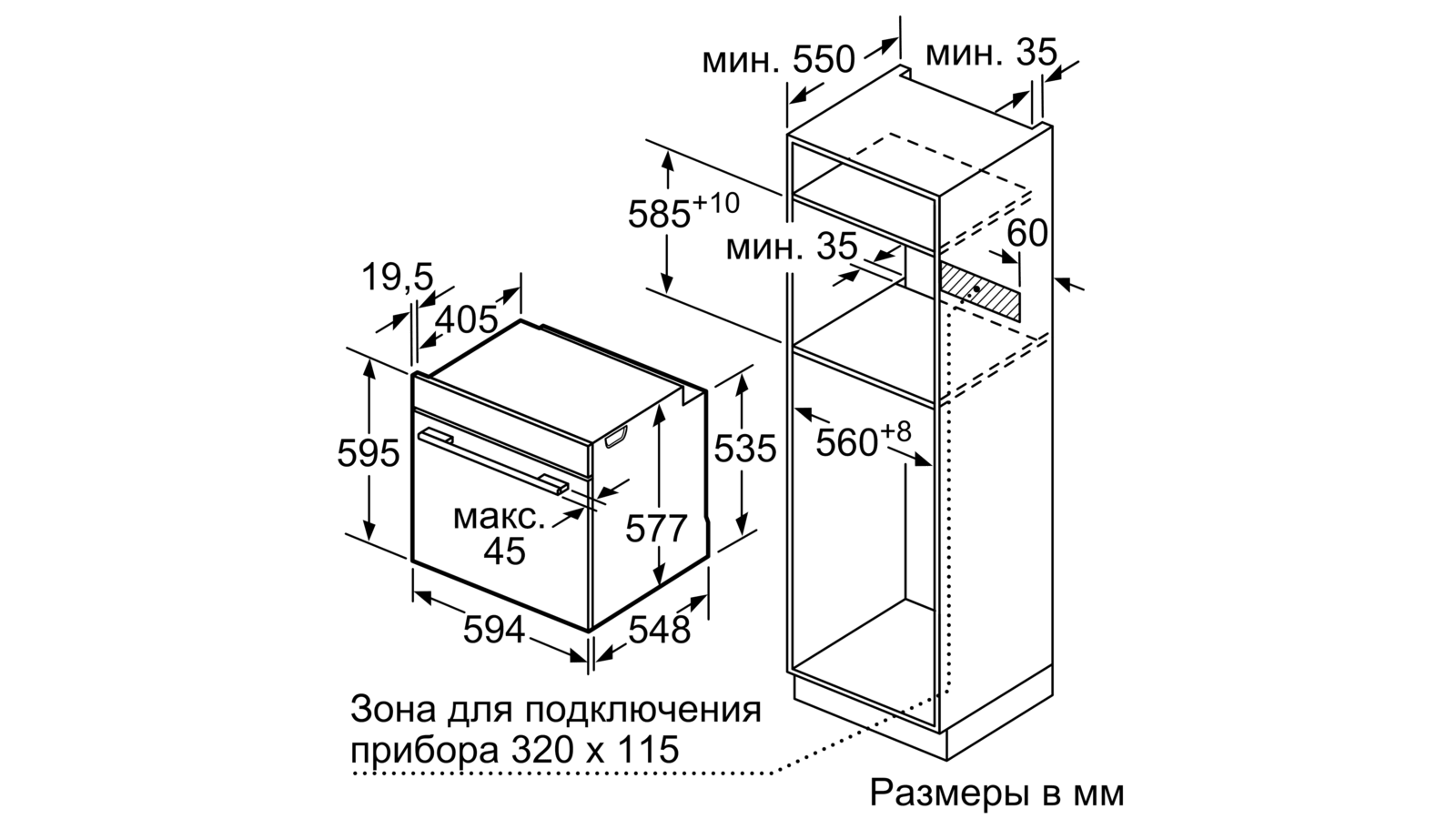 мин. 550
мин. 35
$585^{+10}$
мин. 35
60
19,5
405
595
535
$560^{+8}$
макс.
45
577
594
548
Зона для подключения прибора 320 x 115
Размеры в мм