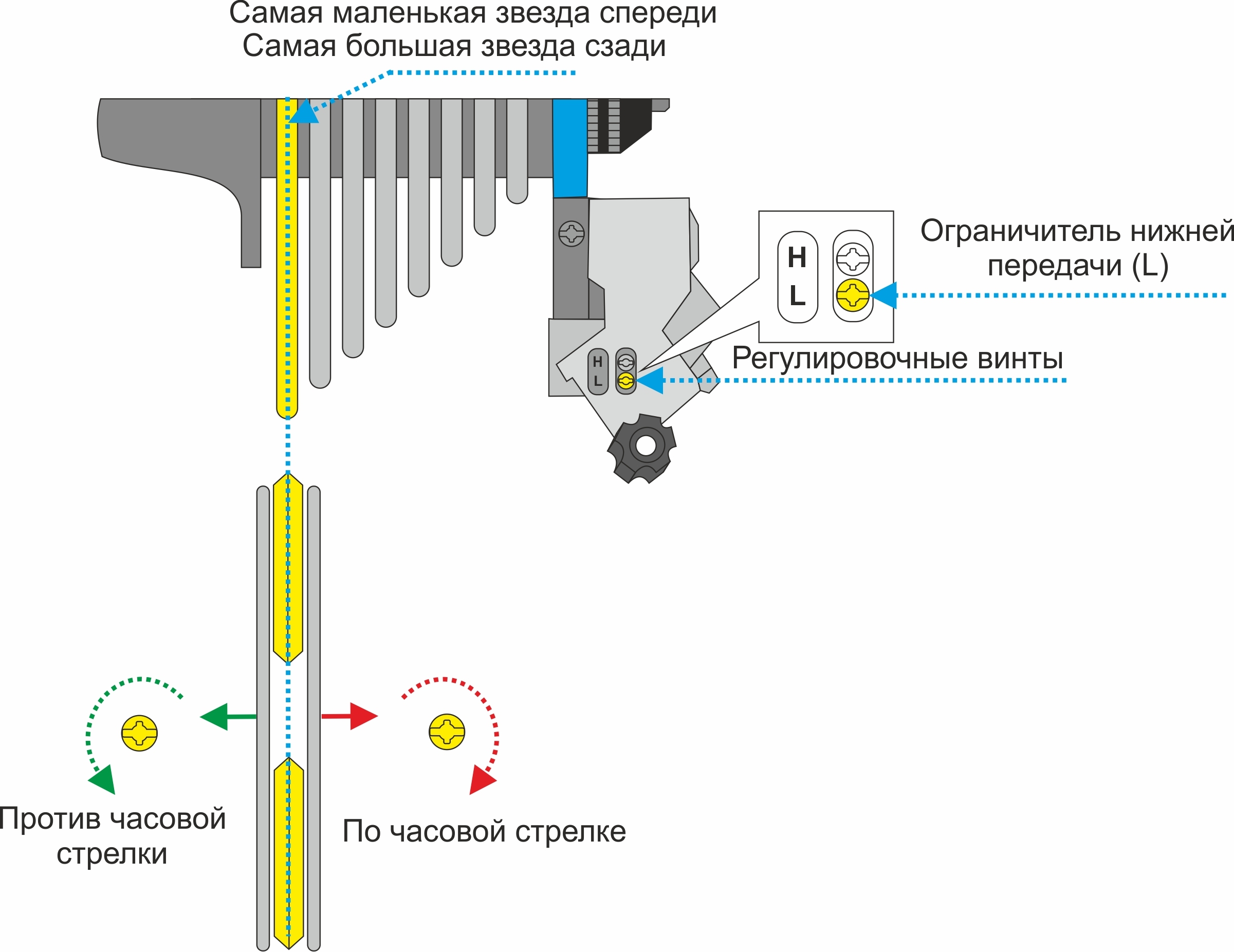 Самая маленькая звезда спереди
Самая большая звезда сзади

H
L

Ограничитель нижней передачи (L)

H
L

Регулировочные винты

Против часовой стрелки

По часовой стрелке